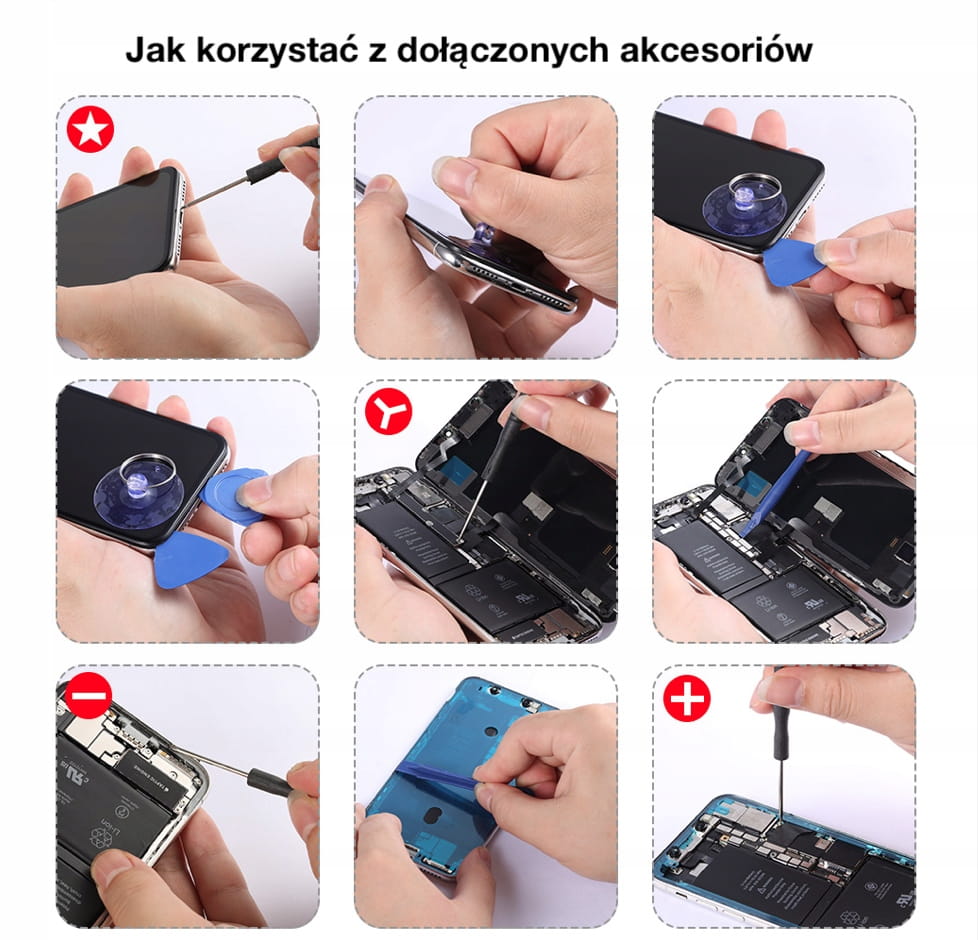 Jak korzystać z dołączonych akcesoriów