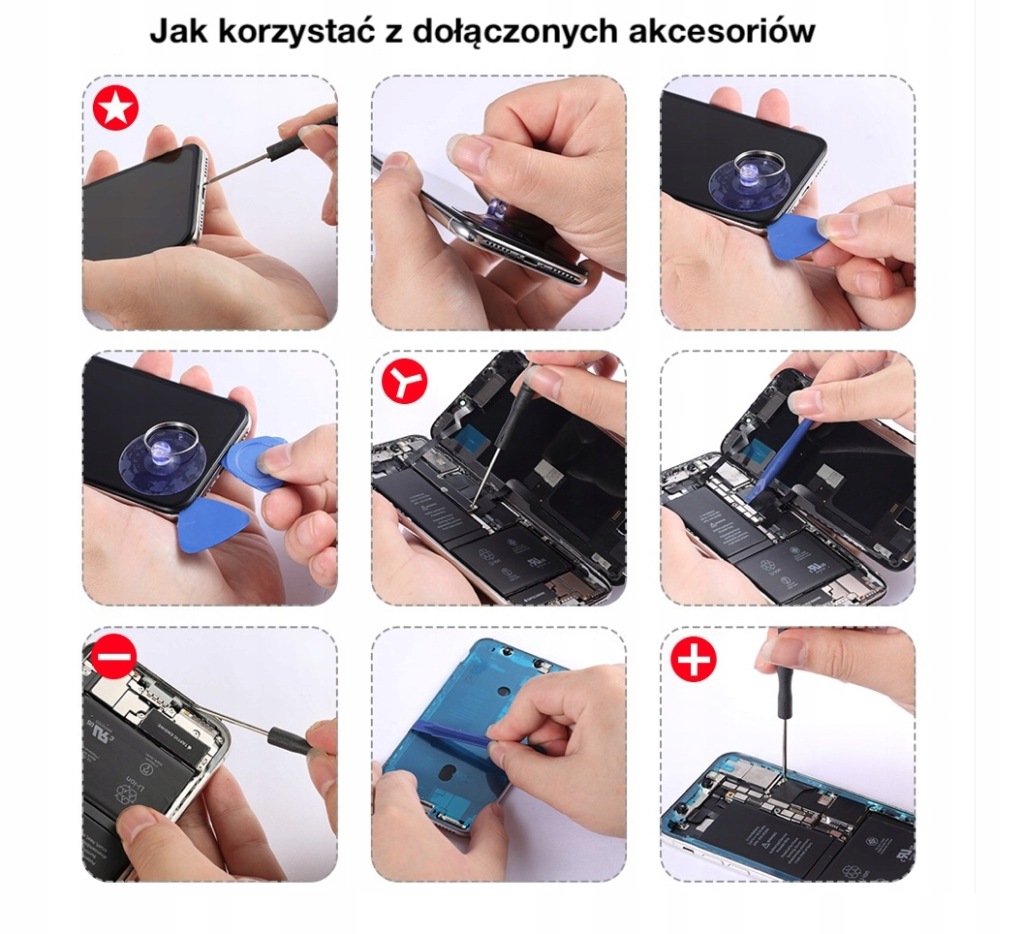 Jak korzystać z dołączonych akcesoriów